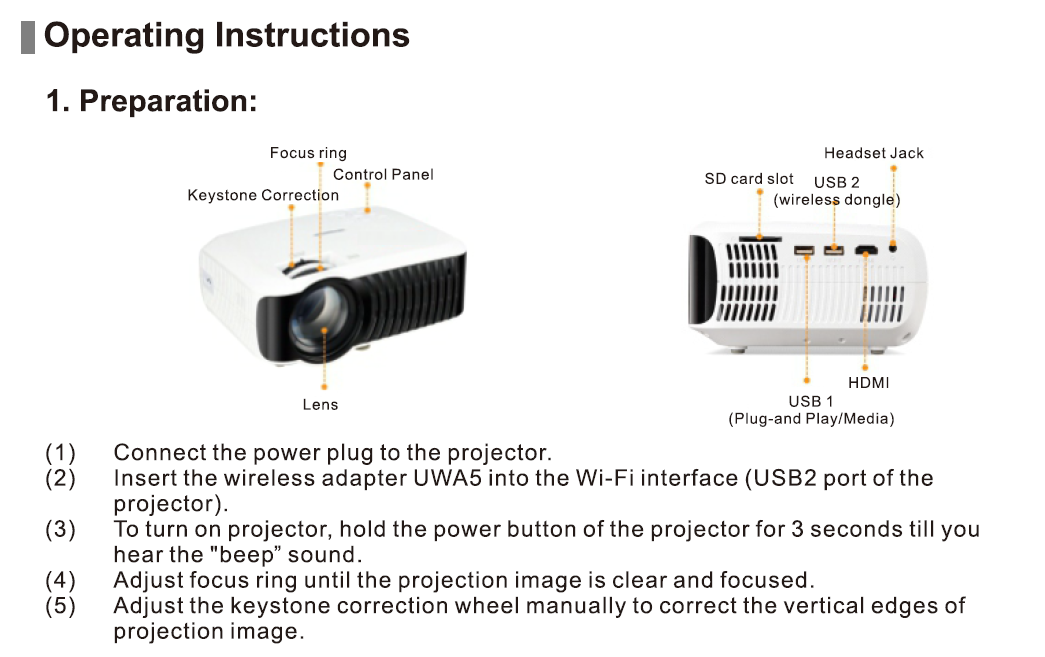 Operating Instructions

1. Preparation:

Focus ring
Control Panel
Keystone Correction
Lens

Headset Jack
SD card slot
USB 2
(wireless dongle)
HDMI
USB 1
(Plug-and Play/Media)

(1) Connect the power plug to the projector.
(2) Insert the wireless adapter UWA5 into the Wi-Fi interface (USB2 port of the projector).
(3) To turn on projector, hold the power button of the projector for 3 seconds till you hear the "beep” sound.
(4) Adjust focus ring until the projection image is clear and focused.
(5) Adjust the keystone correction wheel manually to correct the vertical edges of projection image.